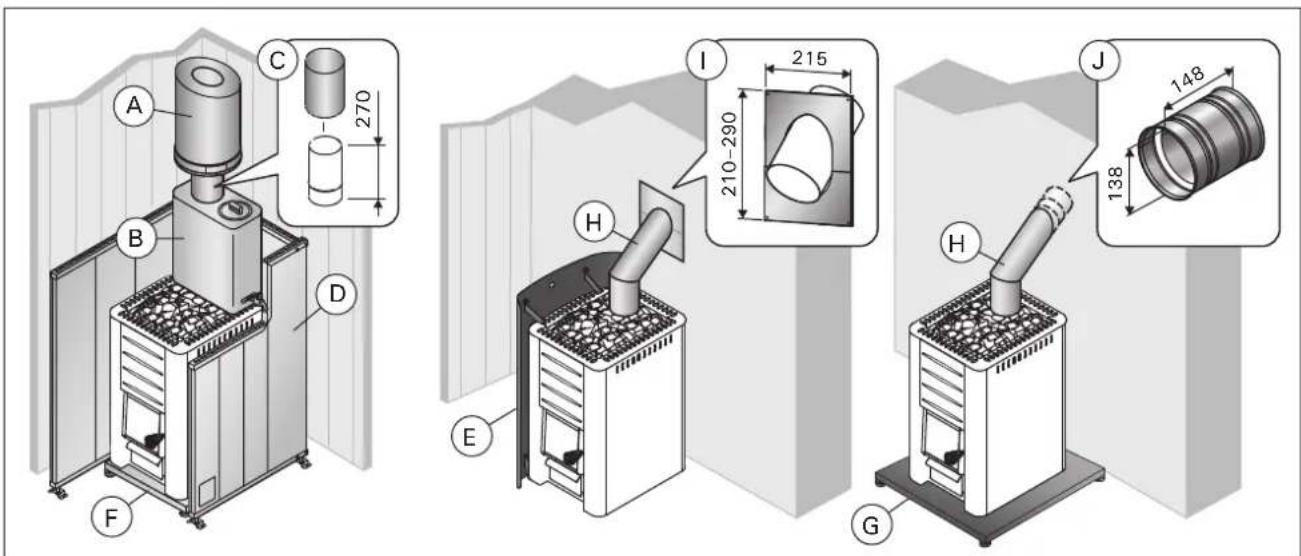 A
C
270
B
D
F
I
215
210–290
H
E
J
148
138
H
G