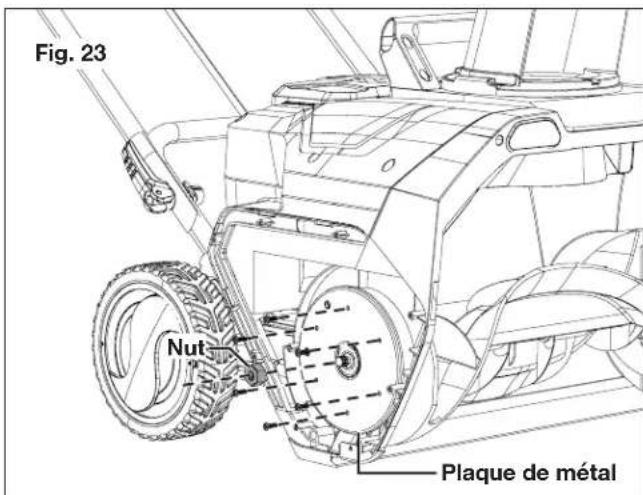 Fig. 23

Nut

Plaque de métal