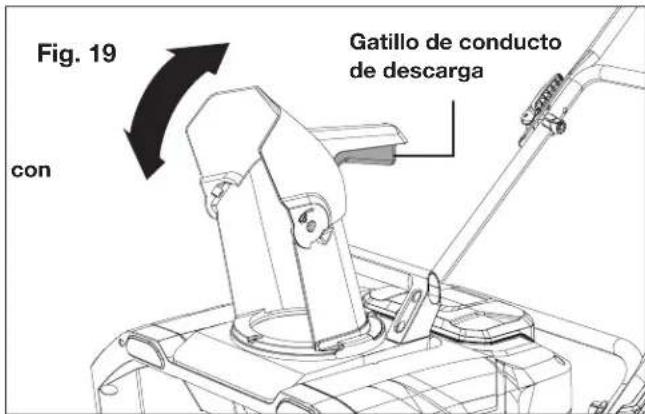 Fig. 19

Gatillo de conducto de descarga

con