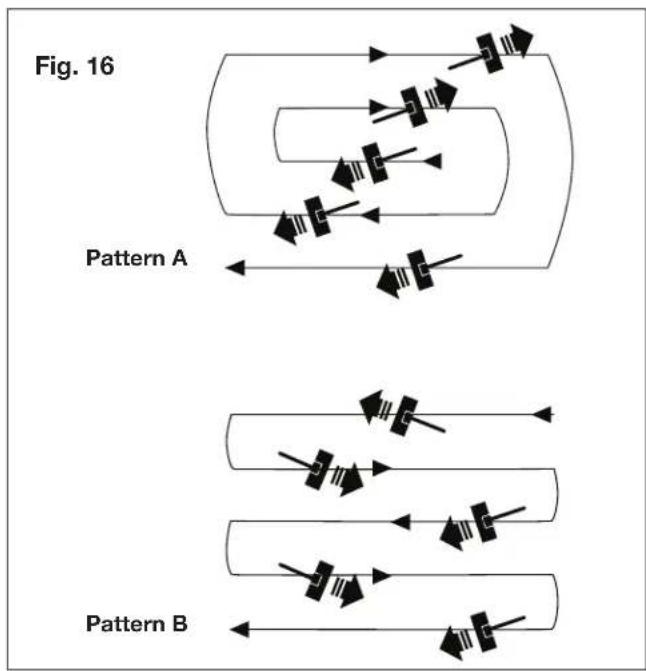 Fig. 16

Pattern A

Pattern B