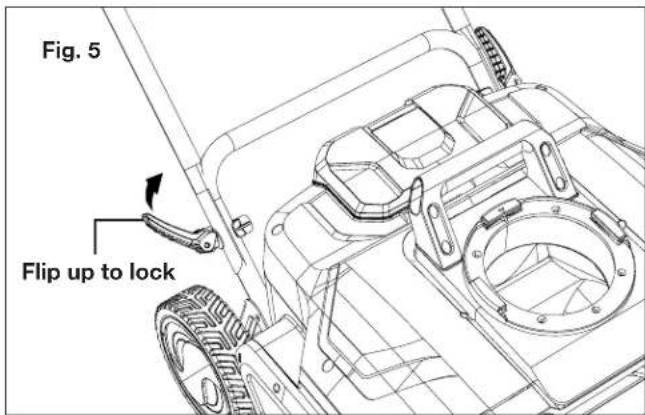 Fig. 5

Flip up to lock