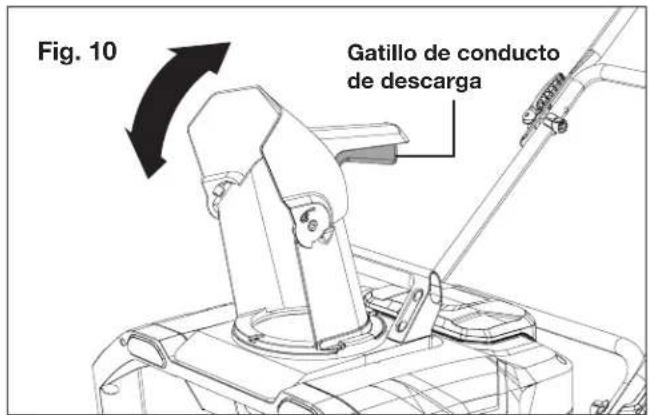 Fig. 10

Gatillo de conducto de descarga