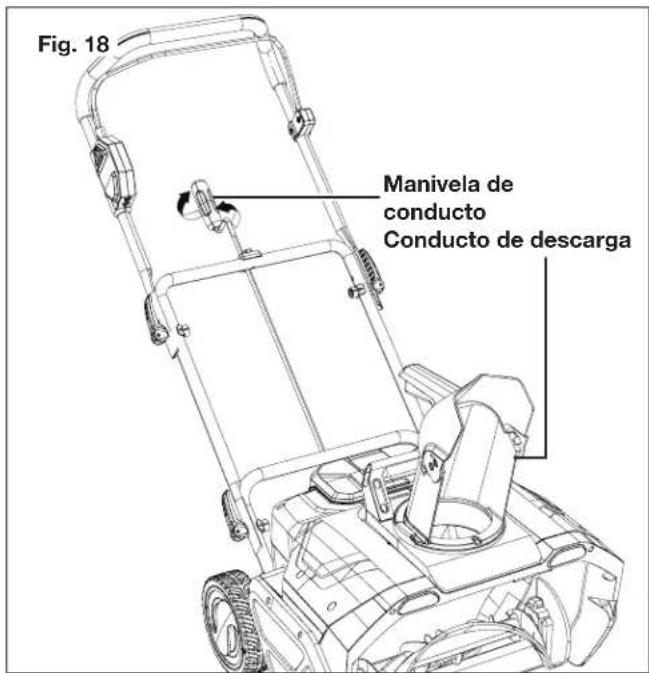 Fig. 18

Manivela de conducto

Conducto de descarga