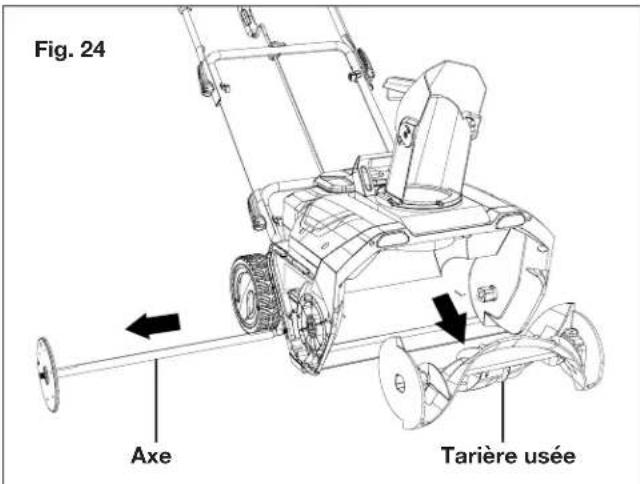 Fig. 24

Axe

Tarière usée