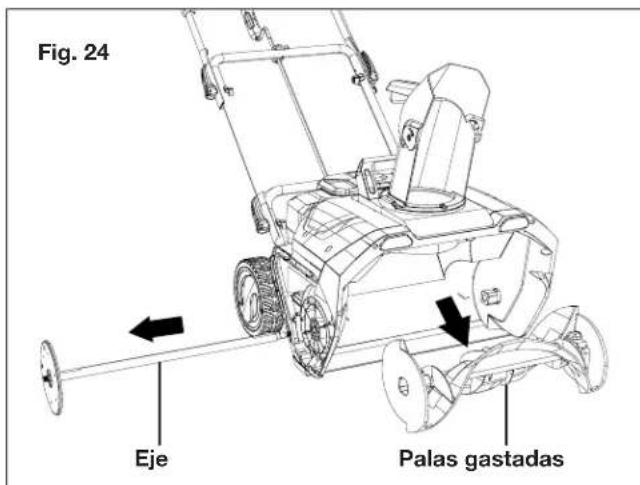 Fig. 24

Eje

Palas gastadas