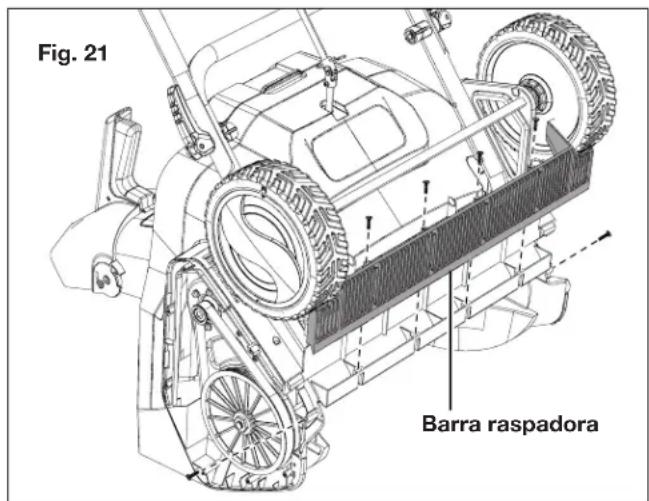 Fig. 21

Barra raspadora