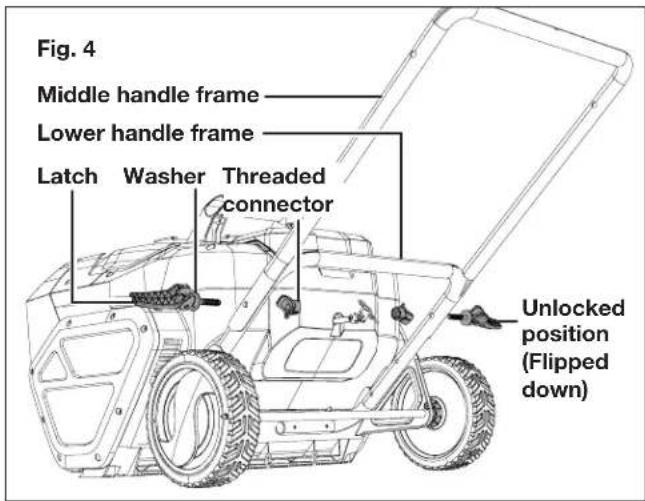 Fig. 4

Middle handle frame

Lower handle frame

Latch

Washer

Threaded connector

Unlocked position (Flipped down)