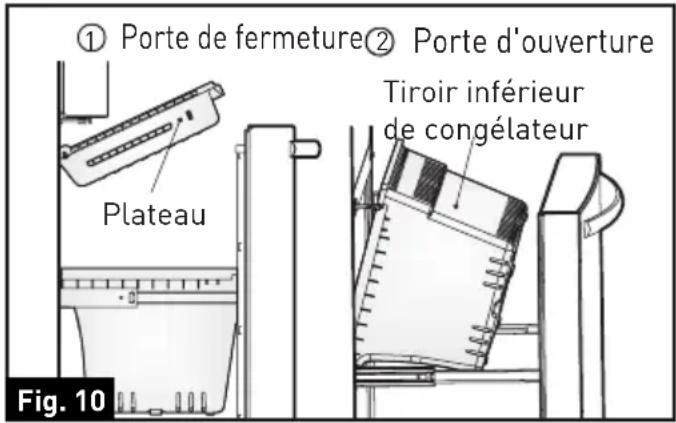 ① Porte de fermeture ② Porte d'ouverture

Tiroir inférieur de congélateur

Plateau

Fig. 10