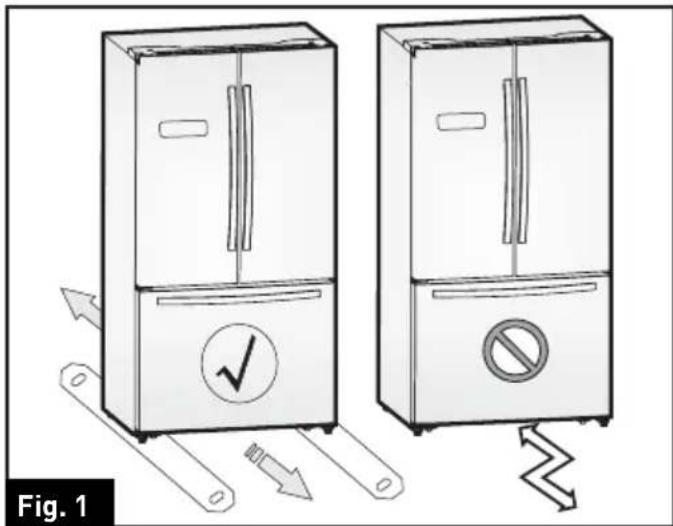 Fig. 1