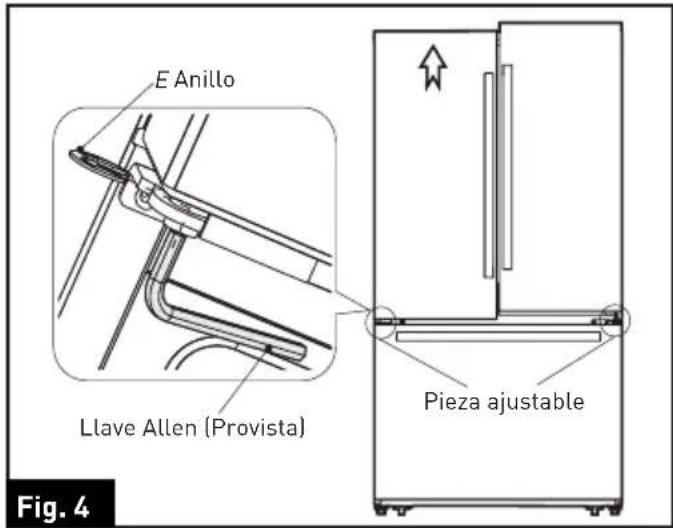 E Anillo

Llave Allen (Provista)

Pieza ajustable

Fig. 4