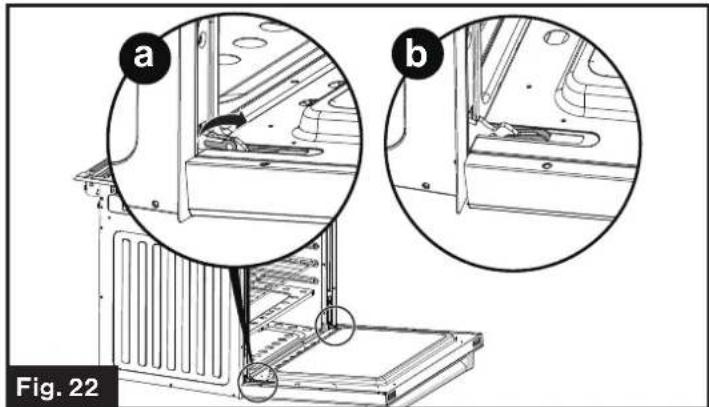 a

b

Fig. 22