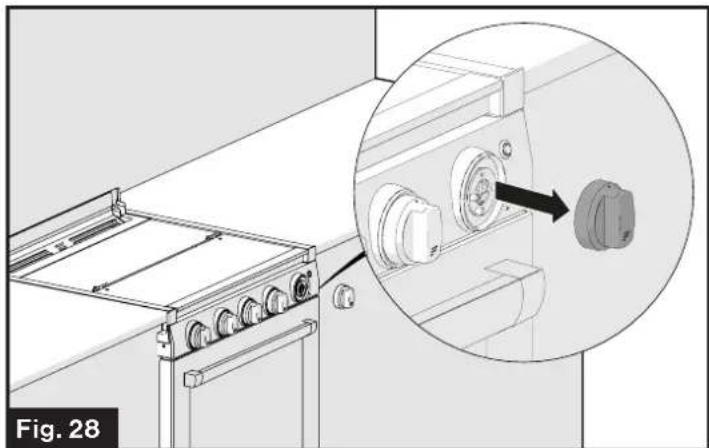 Fig. 28