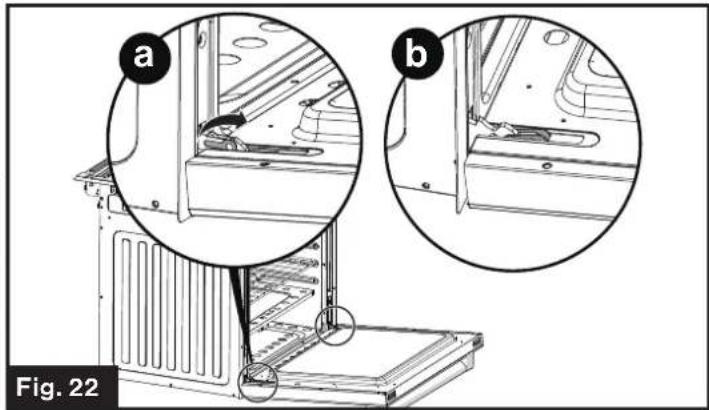 a
b
Fig. 22