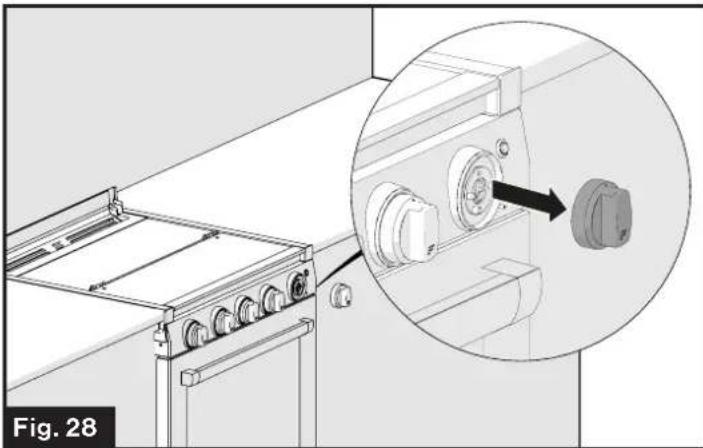 Fig. 28