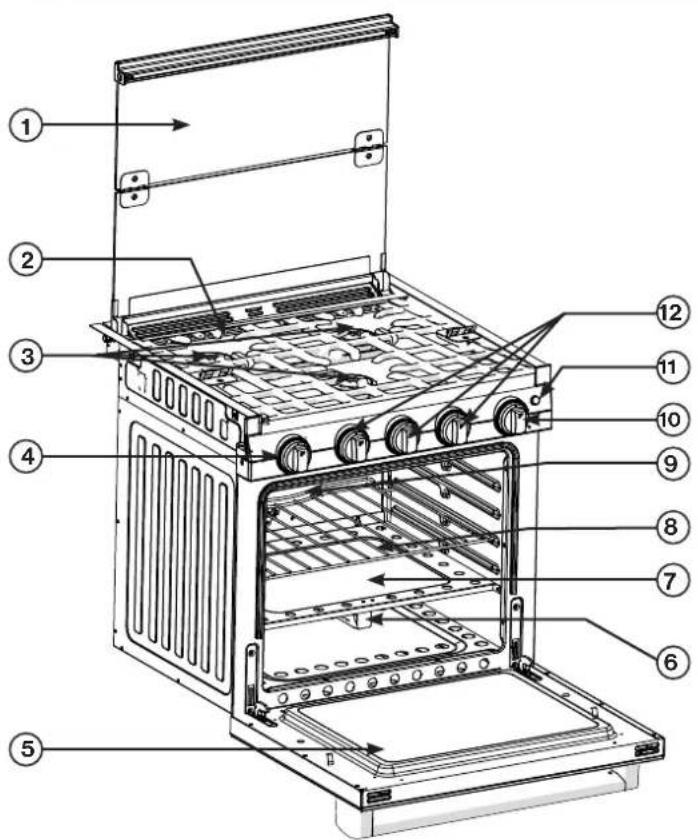 1
2
3
4
5
12
11
10
9
8
7
6