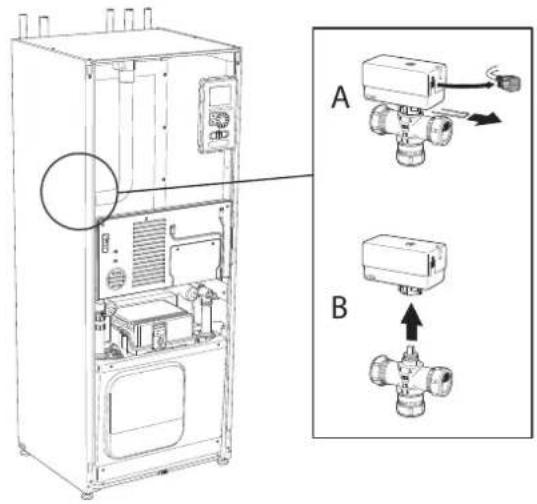 A

B