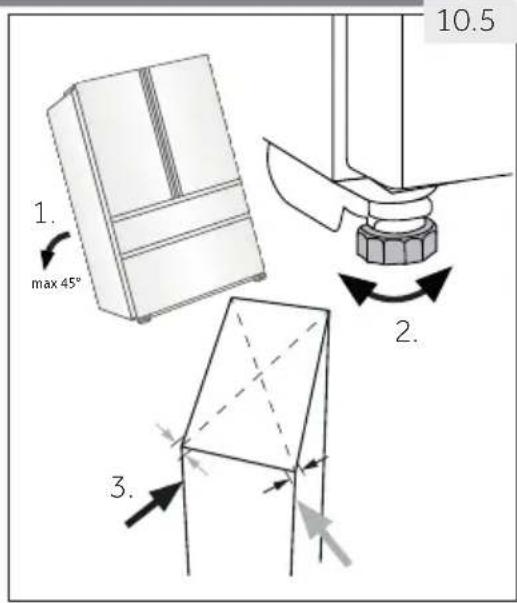 10.5

1.

max 45°

2.

3.