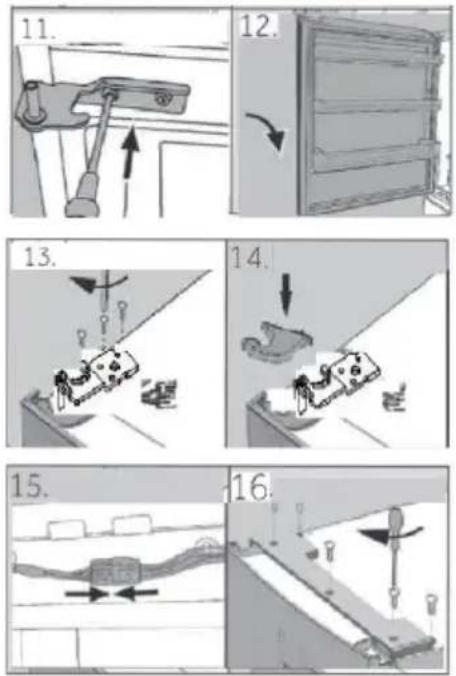 11.

12.

13.

14.

15.

16.