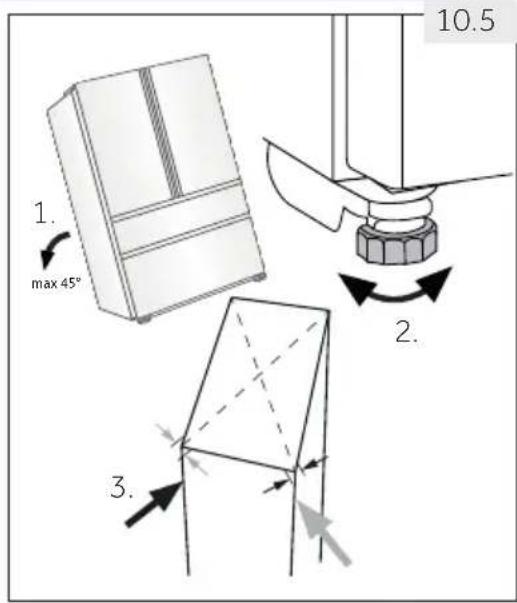 10.5

1.

max 45°

2.

3.