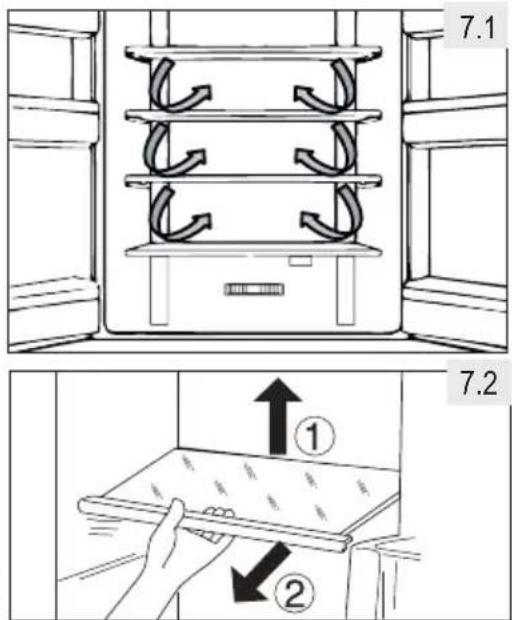 7.1

7.2

1

2