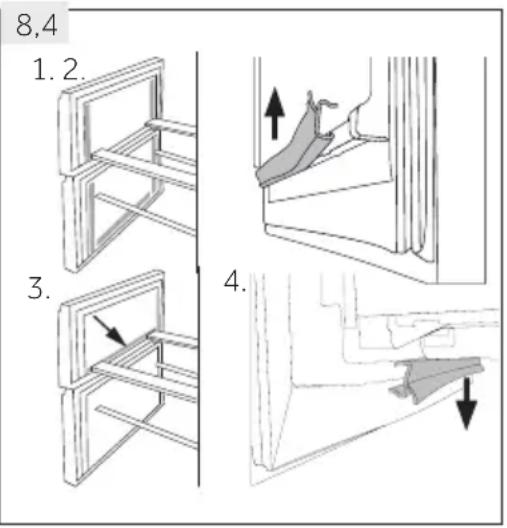 8,4

1. 2.

3.

4.