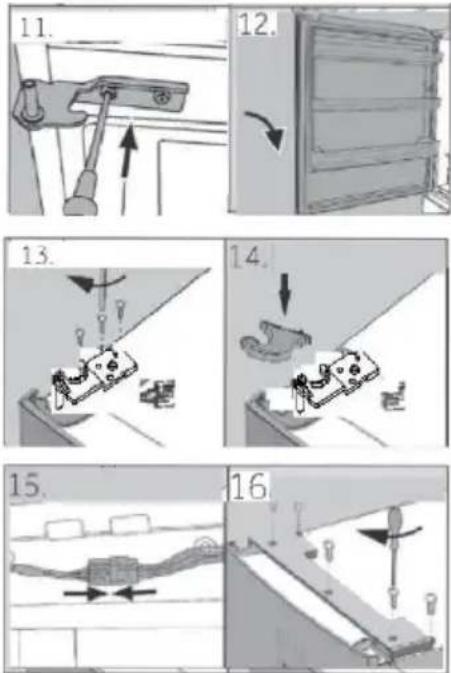 11.

12.

13.

14.

15.

16.