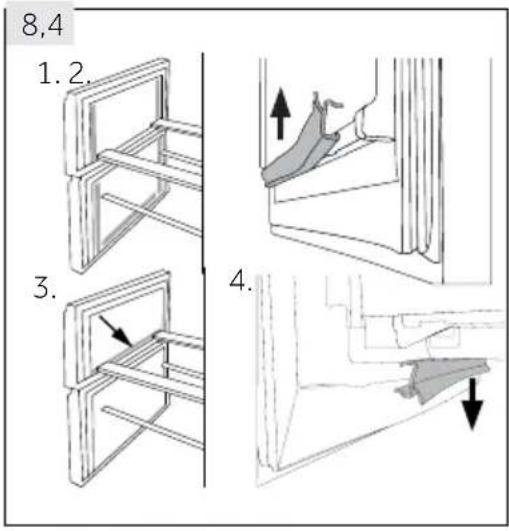 8,4

1. 2.

3.

4.