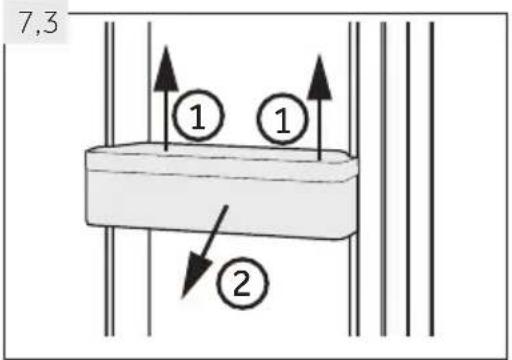 7,3

1

1

2