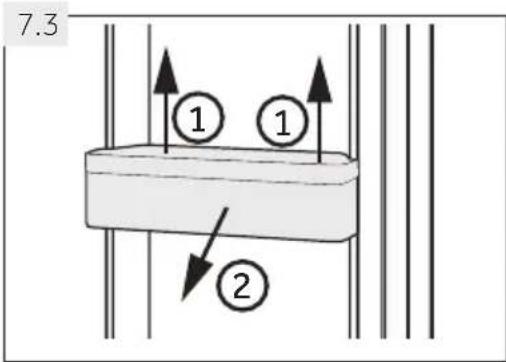 7.3

1

1

2