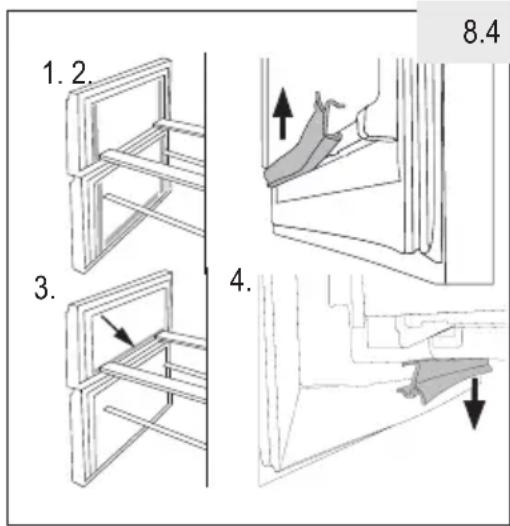 8.4

1. 2.

3.

4.