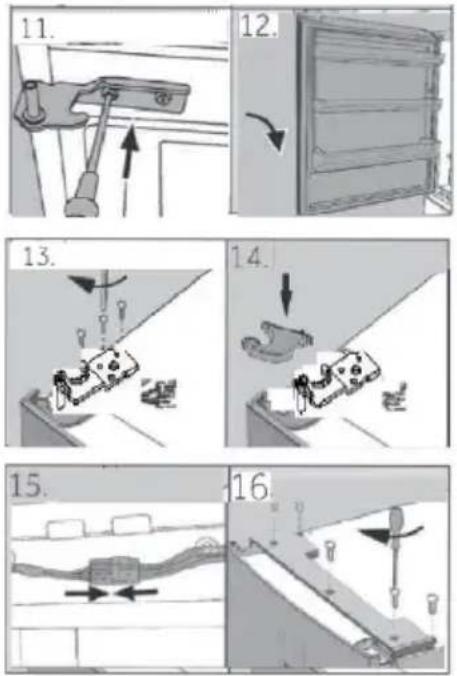 11.

12.

13.

14.

15.

16.