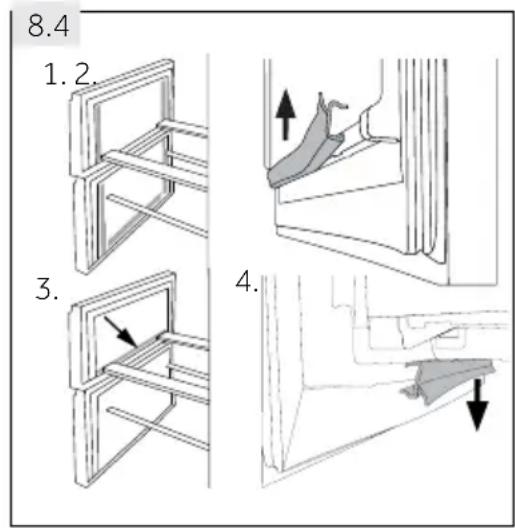 8.4

1. 2.

3.

4.