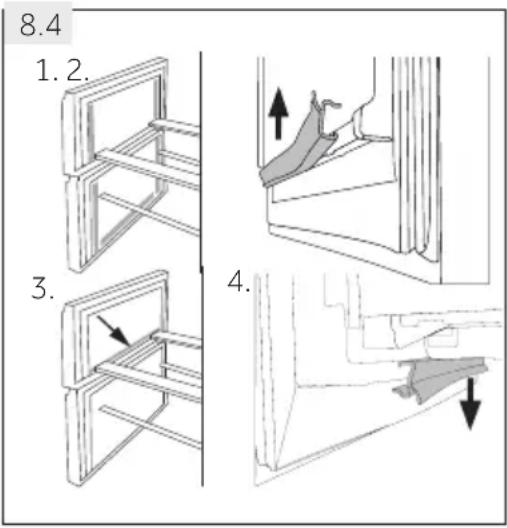 8.4

1. 2.

3.

4.