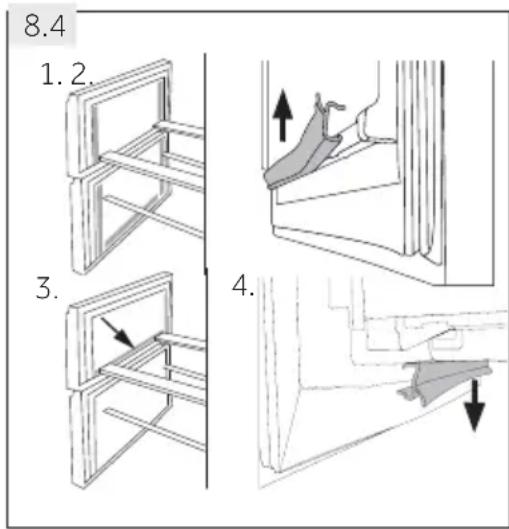 8.4

1. 2.

3.

4.