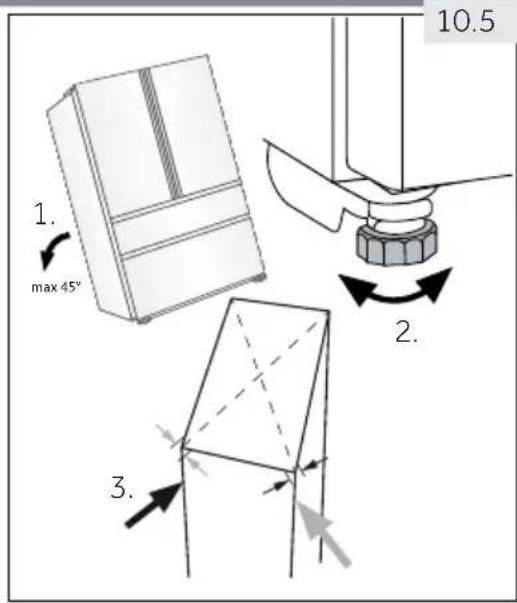 10.5

1.

max 45°

2.

3.