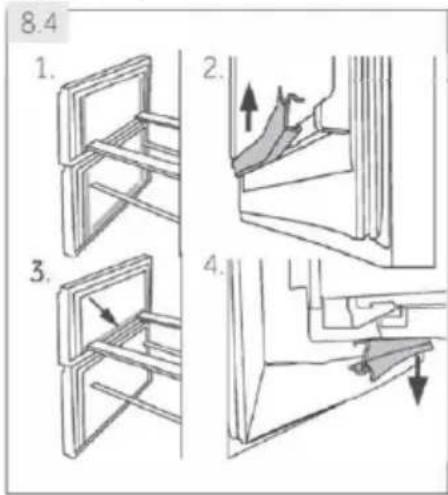 8.4

1.

2.

3.

4.