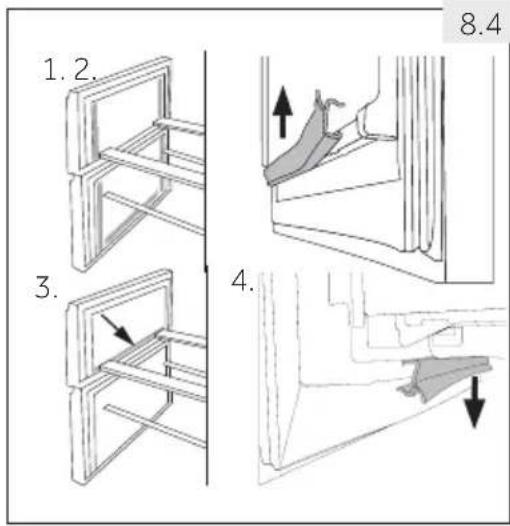 8.4

1. 2.

3.

4.