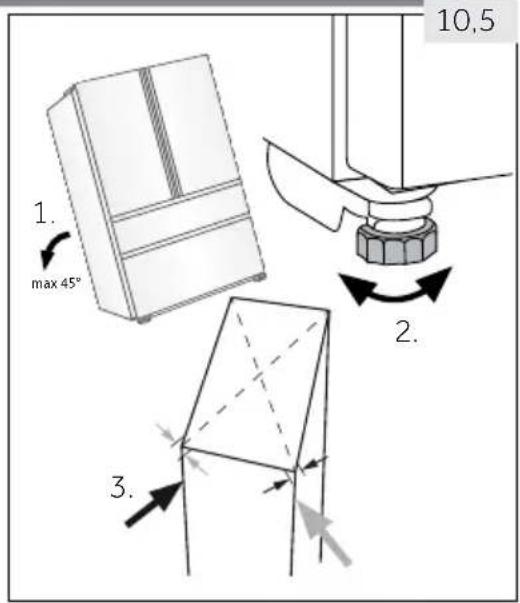 10,5

1.

max 45°

2.

3.