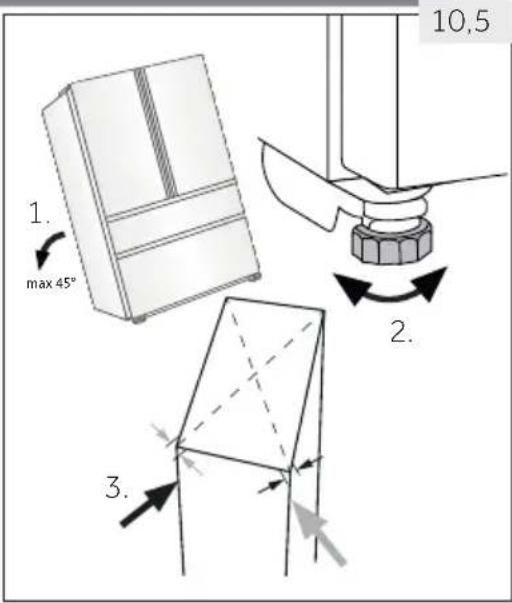 10,5

1.

max 45°

2.

3.