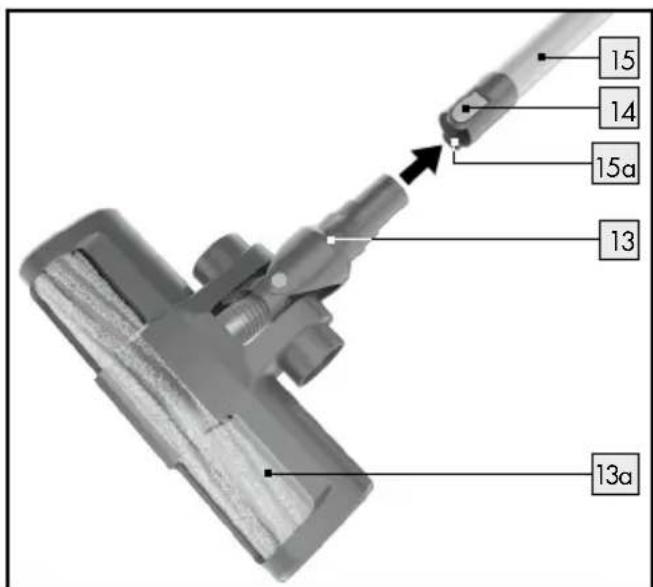 15
14
15a
13
13a