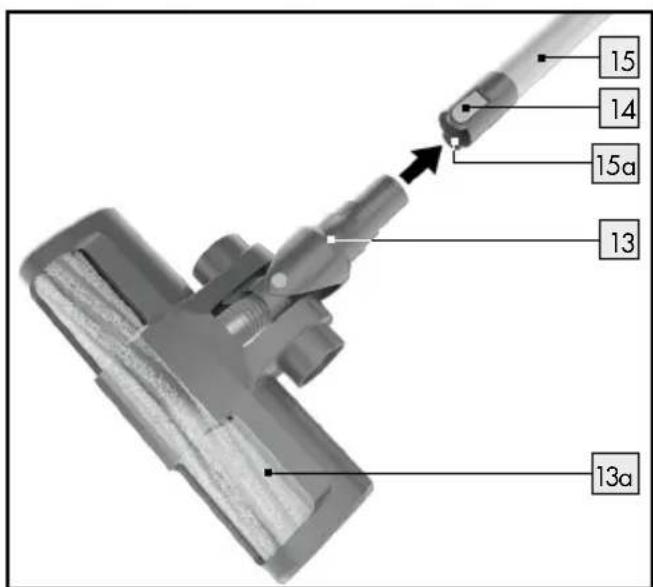 15
14
15a
13
13a