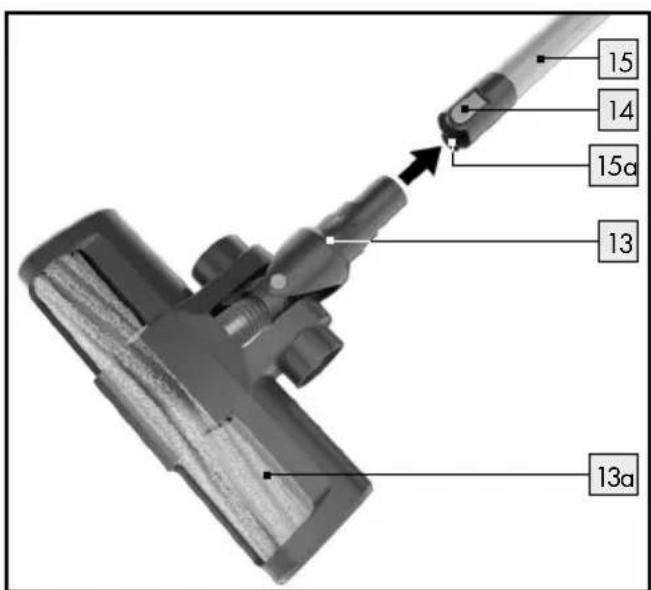 15
14
15a
13
13a