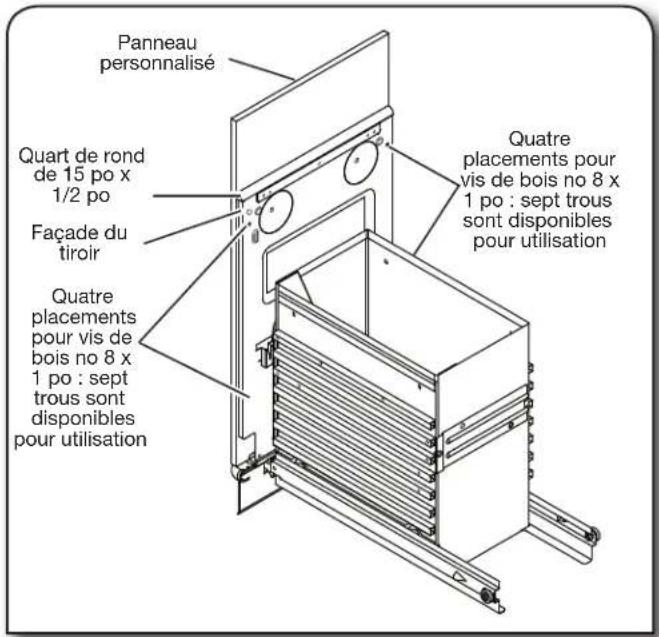 Panneau personnalisé

Quart de rond de 15 po x 1/2 po

Façade du tiroir

Quatre placements pour vis de bois no 8 x 1 po : sept trous sont disponibles pour utilisation

Quatre placements pour vis de bois no 8 x 1 po : sept trous sont disponibles pour utilisation