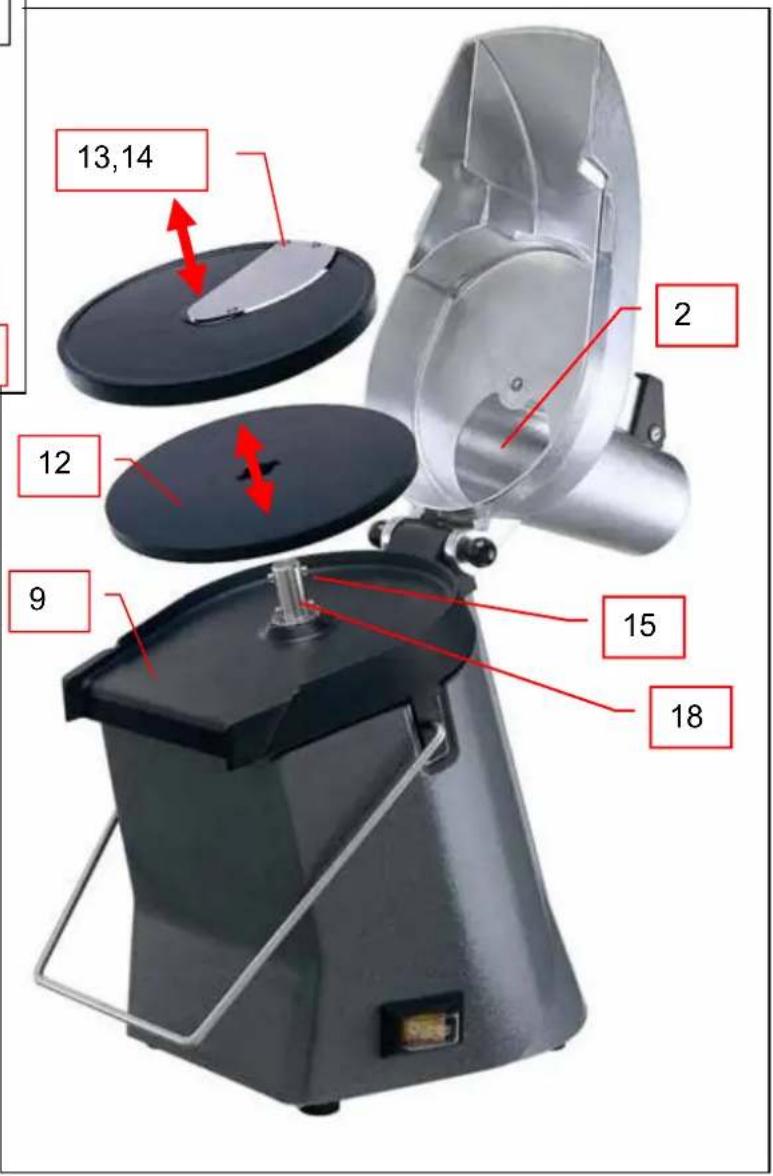 13,14

2

12

9

15

18