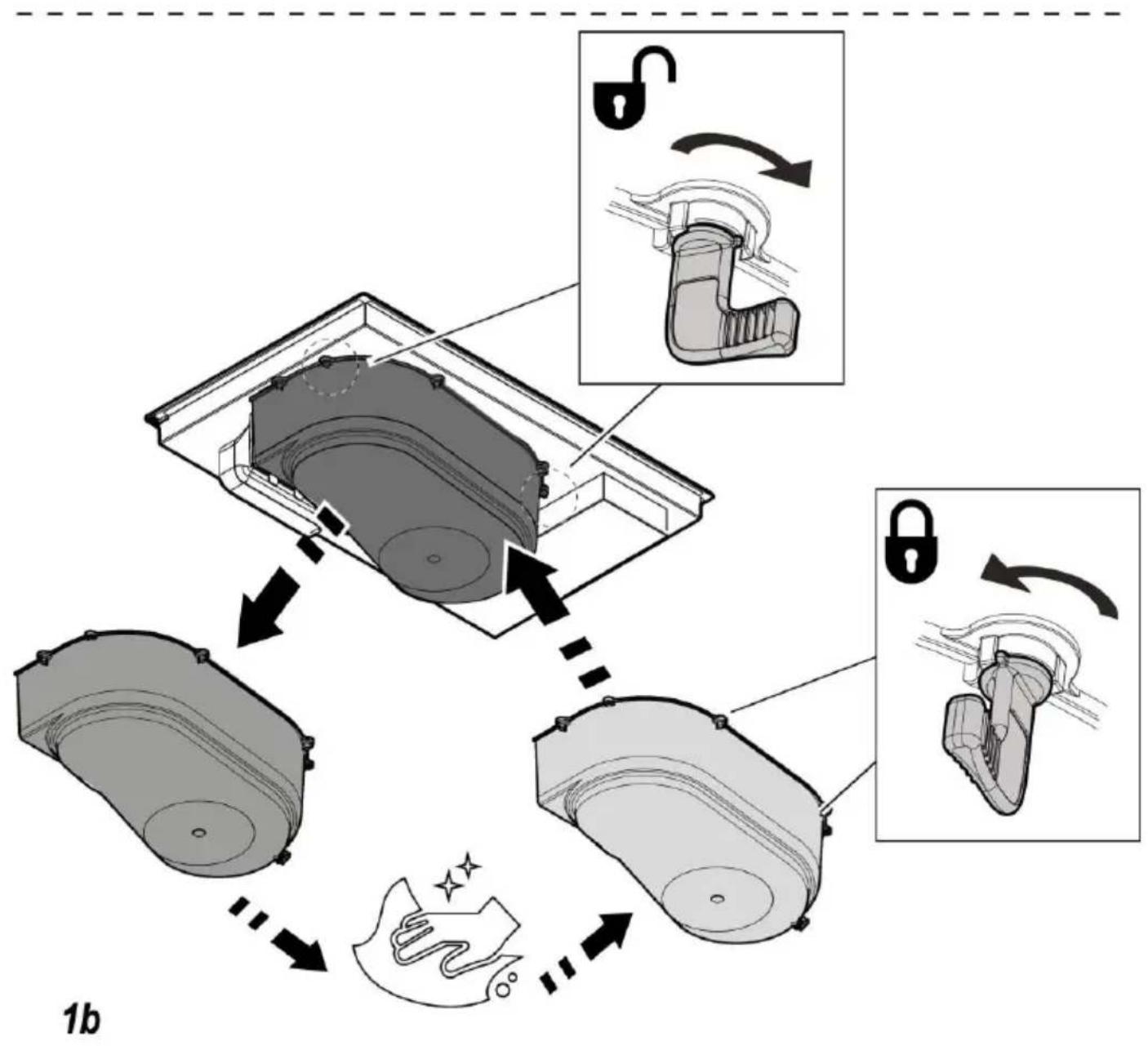 1b