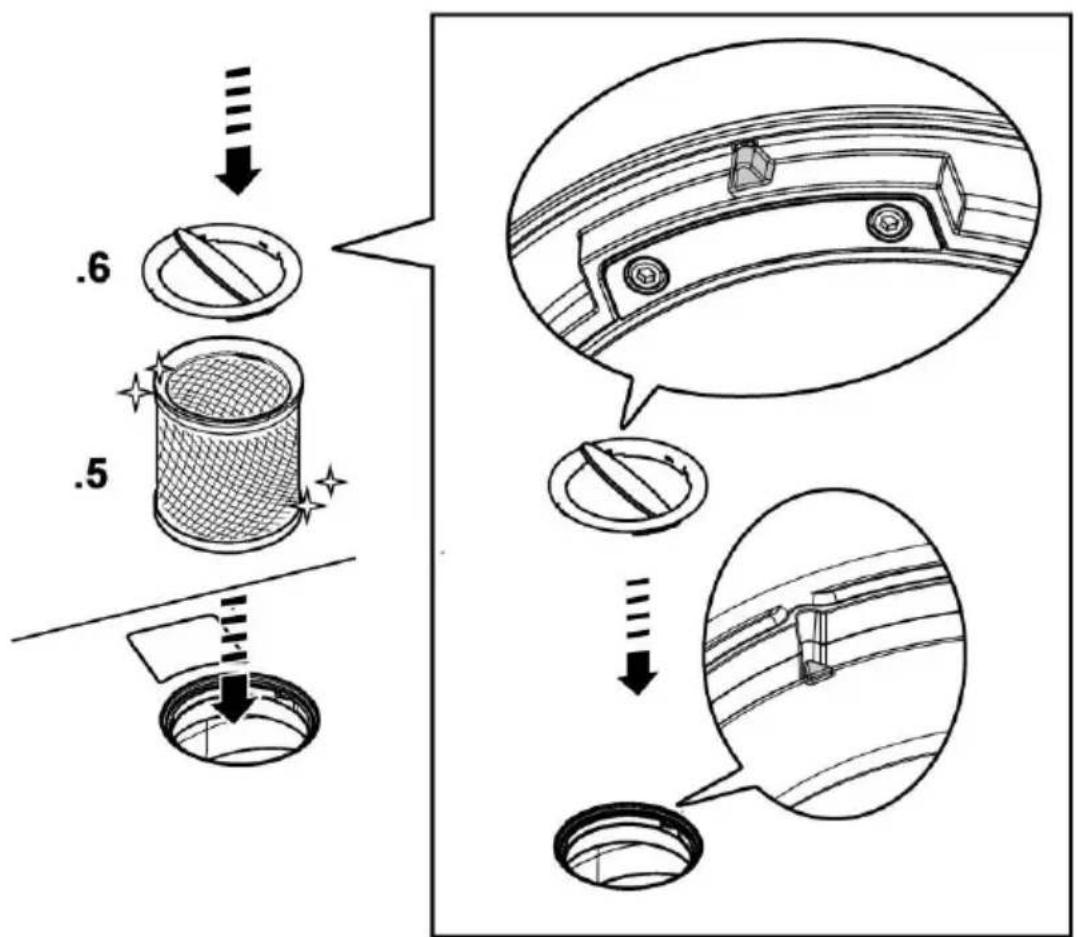 .6

.5