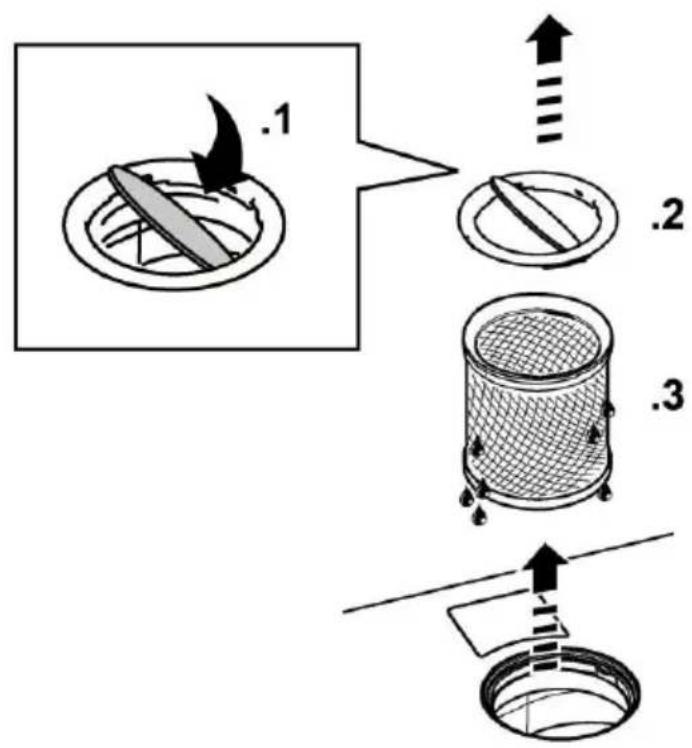 .1

.2

.3