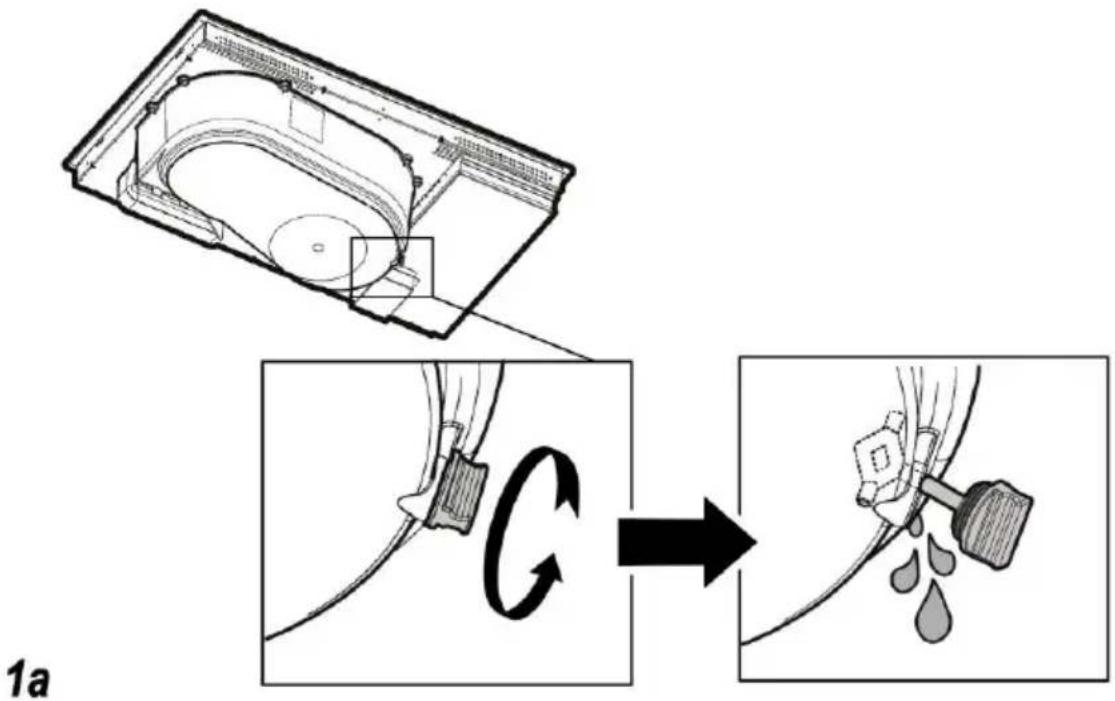 1a