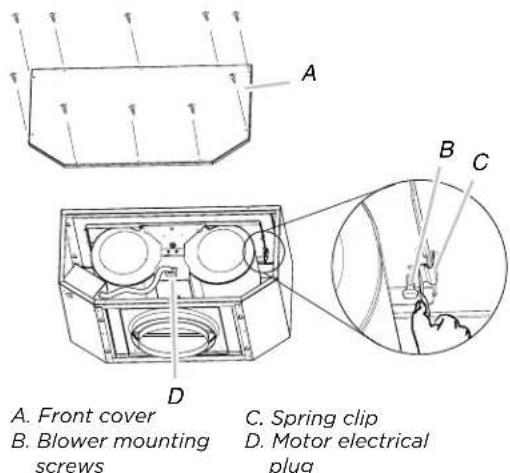 A

B C

D

A. Front cover
B. Blower mounting screws

C. Spring clip
D. Motor electrical plug