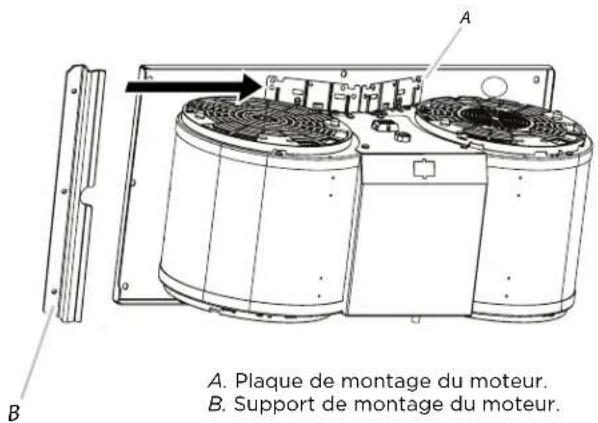 A

B

A. Plaque de montage du moteur.
B. Support de montage du moteur.